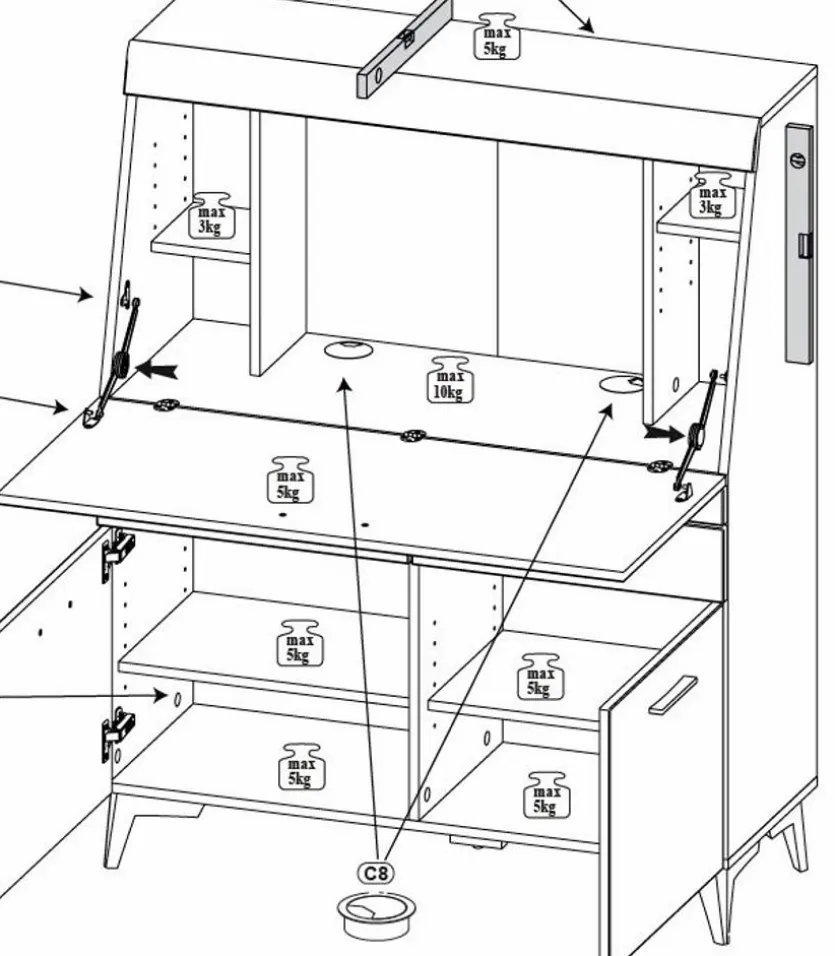 max 5kg

max 3kg

max 3kg

max 10kg

max 5kg

max 5kg

max 5kg

max 5kg

max 5kg

C8