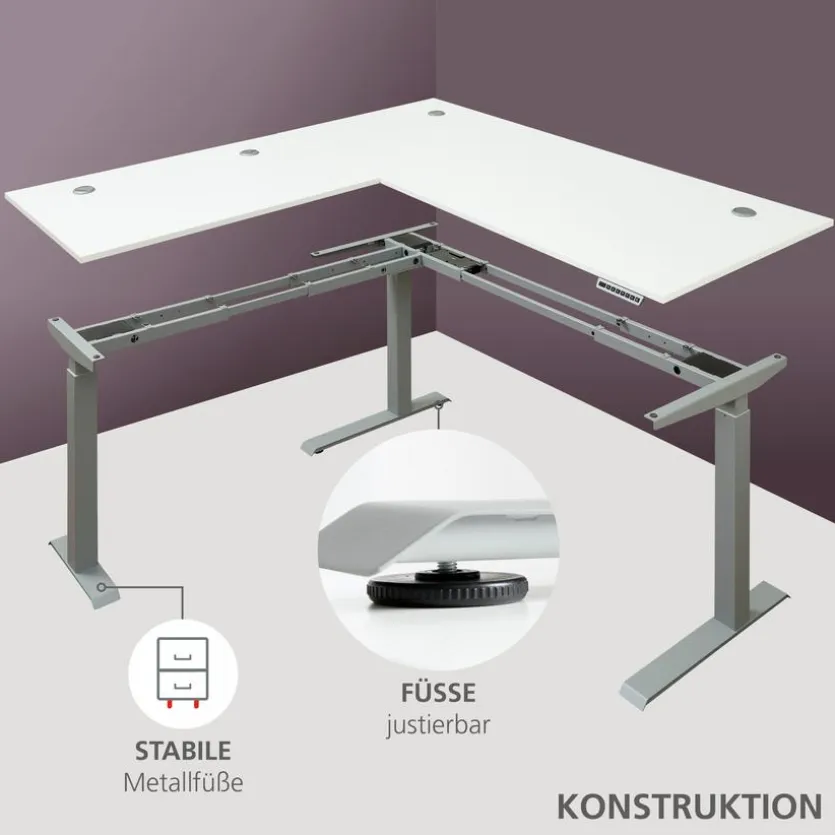 STABILE
Metallfüße

FÜSSE
justierbar

KONSTRUKTION