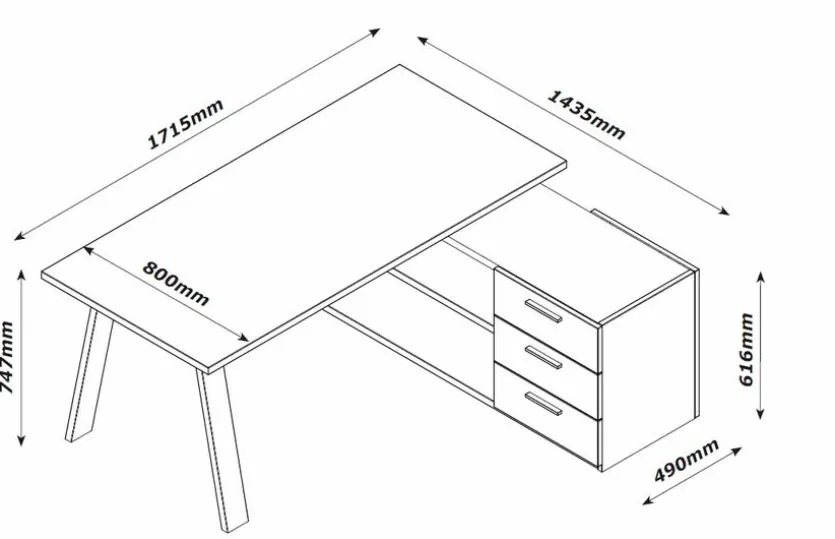 1715mm

1435mm

800mm

747mm

616mm

490mm